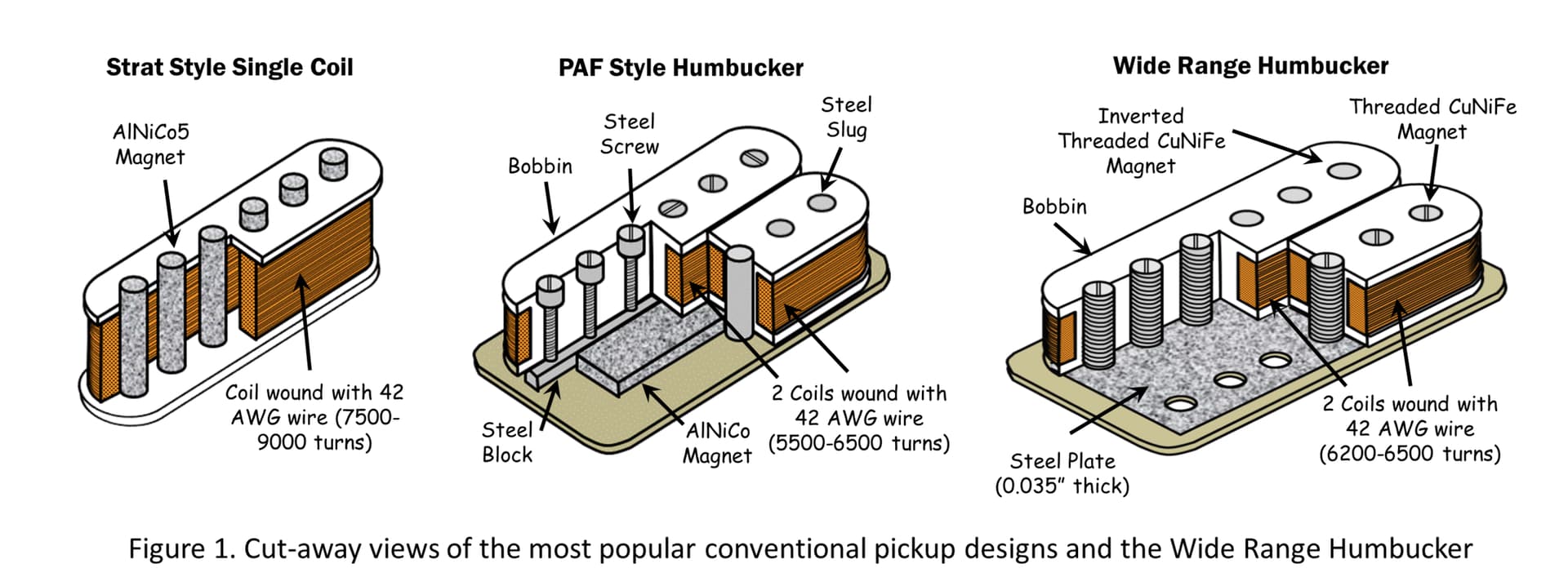 Strat Style Single Coil

AlNiCo5 Magnet

Coil wound with 42 AWG wire (7500-9000 turns)

PAF Style Humbucker

Bobbin

Steel Screw

Steel Slug

Steel Block

AlNiCo Magnet

2 Coils wound with 42 AWG wire (5500-6500 turns)

Wide Range Humbucker

Inverted Threaded CuNiFe Magnet

Threaded CuNiFe Magnet

Bobbin

Steel Plate (0.035" thick)

2 Coils wound with 42 AWG wire (6200-6500 turns)

Figure 1. Cut-away views of the most popular conventional pickup designs and the Wide Range Humbucker